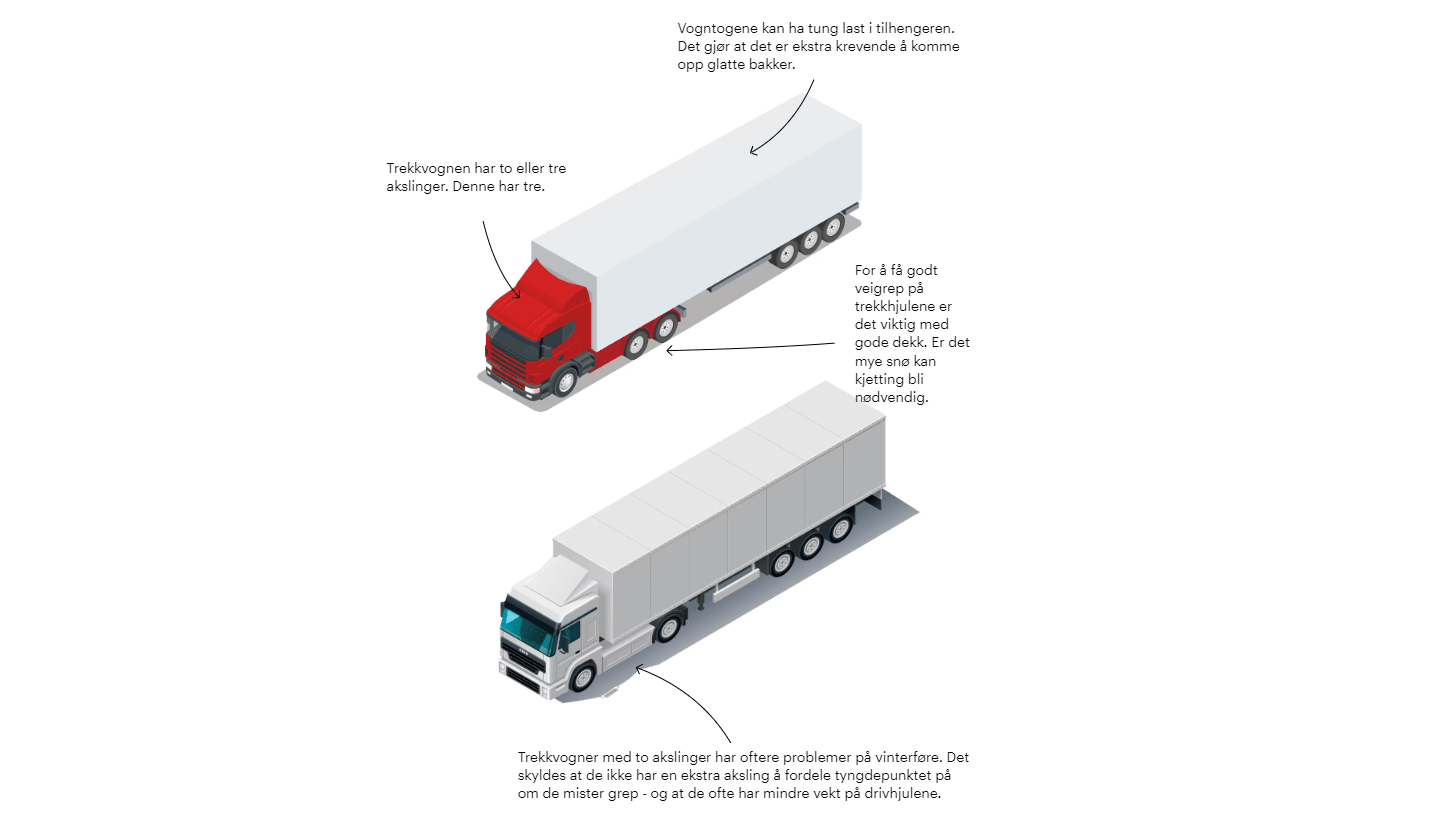 Vogntogene kan ha tung last i tilhengeren. Det gjør at det er ekstra krevende å komme opp glatte bakker.

Trekkvognen har to eller tre akslinger. Denne har tre.

For å få godt veigrep på trekkhjulene er det viktig med gode dekk. Er det mye snø kan kjetting bli nødvendig.

Trekkvogner med to akslinger har oftere problemer på vinterføre. Det skyldes at de ikke har en ekstra aksling å fordele tyngdepunktet på om de mister grep - og at de ofte har mindre vekt på drivhjulene.